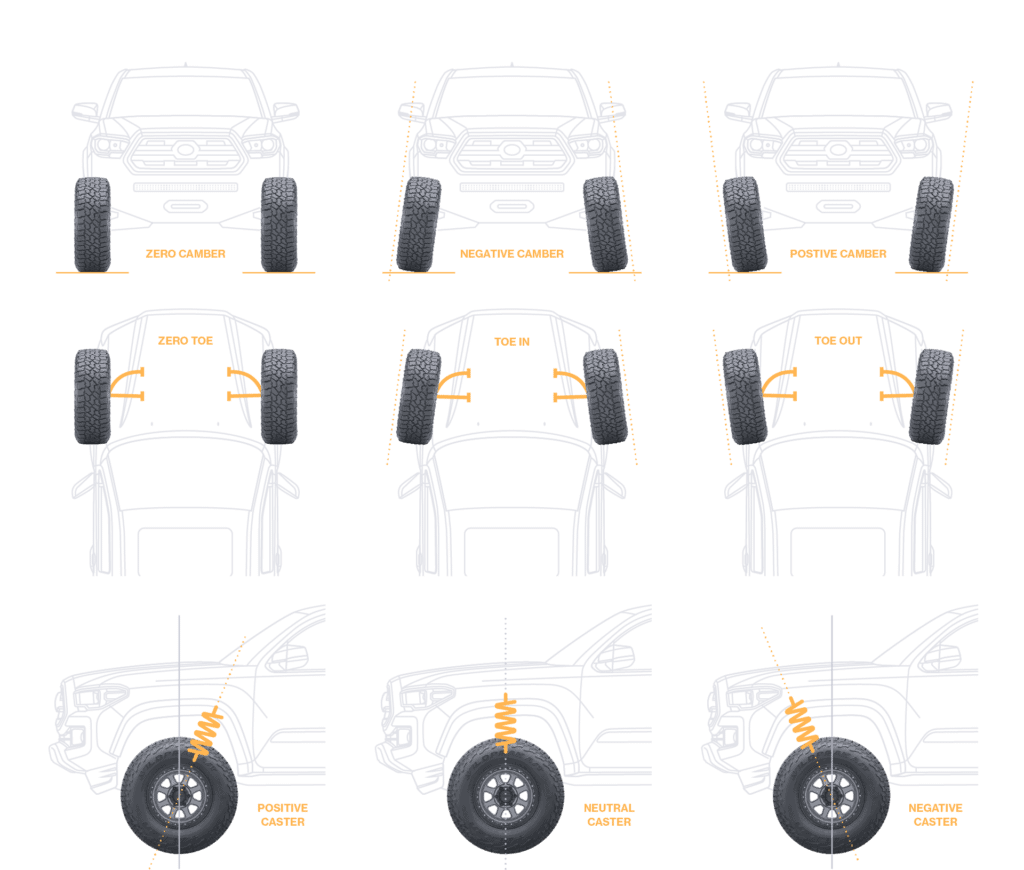 ZERO CAMBER

NEGATIVE CAMBER

POSTIVE CAMBER

ZERO TOE

TOE IN

TOE OUT

POSITIVE CASTER

NEUTRAL CASTER

NEGATIVE CASTER