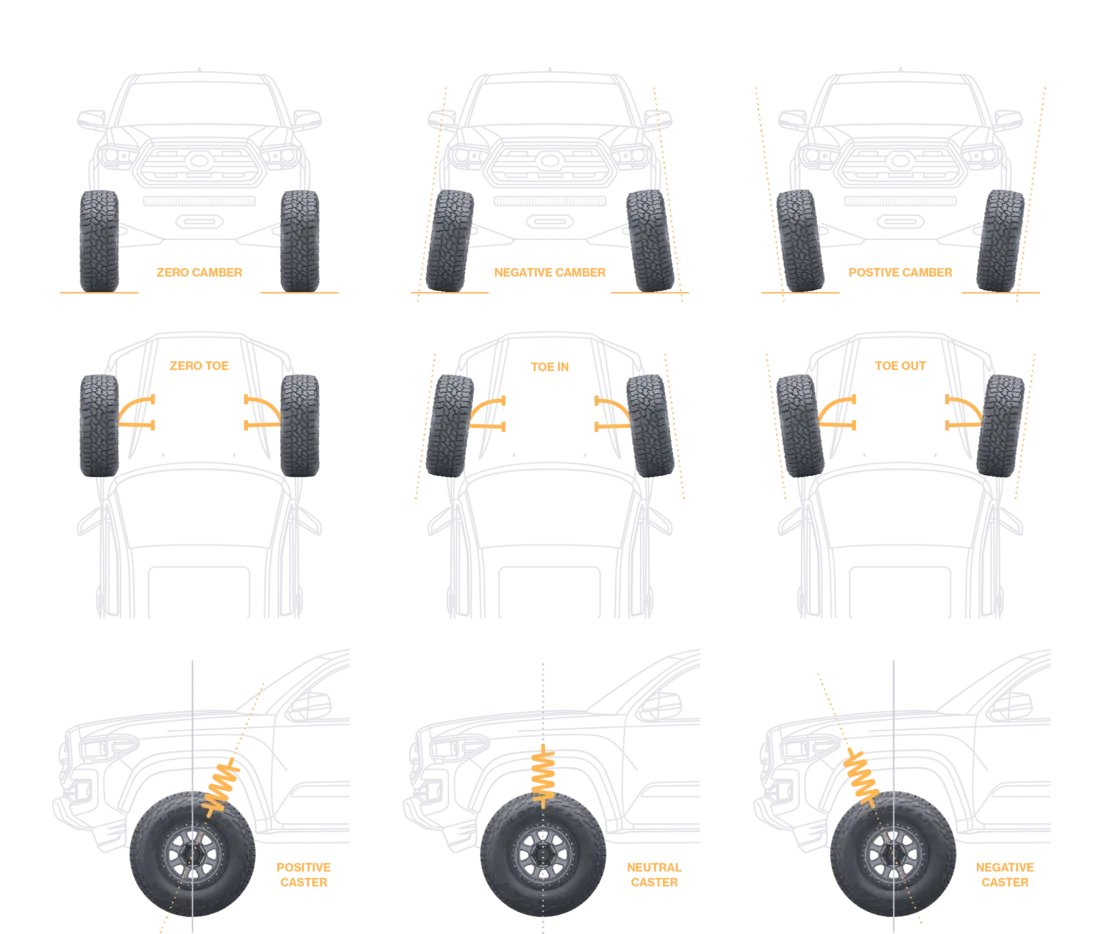 ZERO CAMBER

NEGATIVE CAMBER

POSTIVE CAMBER

ZERO TOE

TOE IN

TOE OUT

POSITIVE CASTER

NEUTRAL CASTER

NEGATIVE CASTER